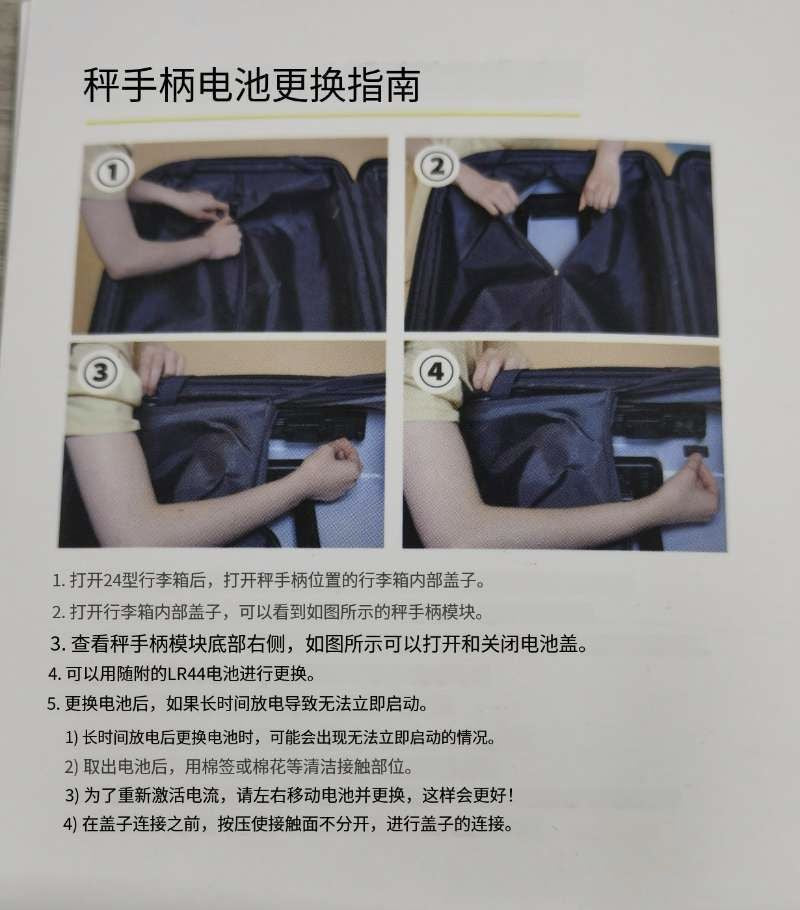 秤手柄电池更换指南

①

②

③

④

1. 打开24型行李箱后，打开秤手柄位置的行李箱内部盖子。

2. 打开行李箱内部盖子，可以看到如图所示的秤手柄模块。

3. 查看秤手柄模块底部右侧，如图所示可以打开和关闭电池盖。

4. 可以用随附的LR44电池进行更换。

5. 更换电池后，如果长时间放电导致无法立即启动。

1) 长时间放电后更换电池时，可能会出现无法立即启动的情况。

2) 取出电池后，用棉签或棉花等清洁接触部位。

3) 为了重新激活电流，请左右移动电池并更换，这样会更好！

4) 在盖子连接之前，按压使接触面不分开，进行盖子的连接。